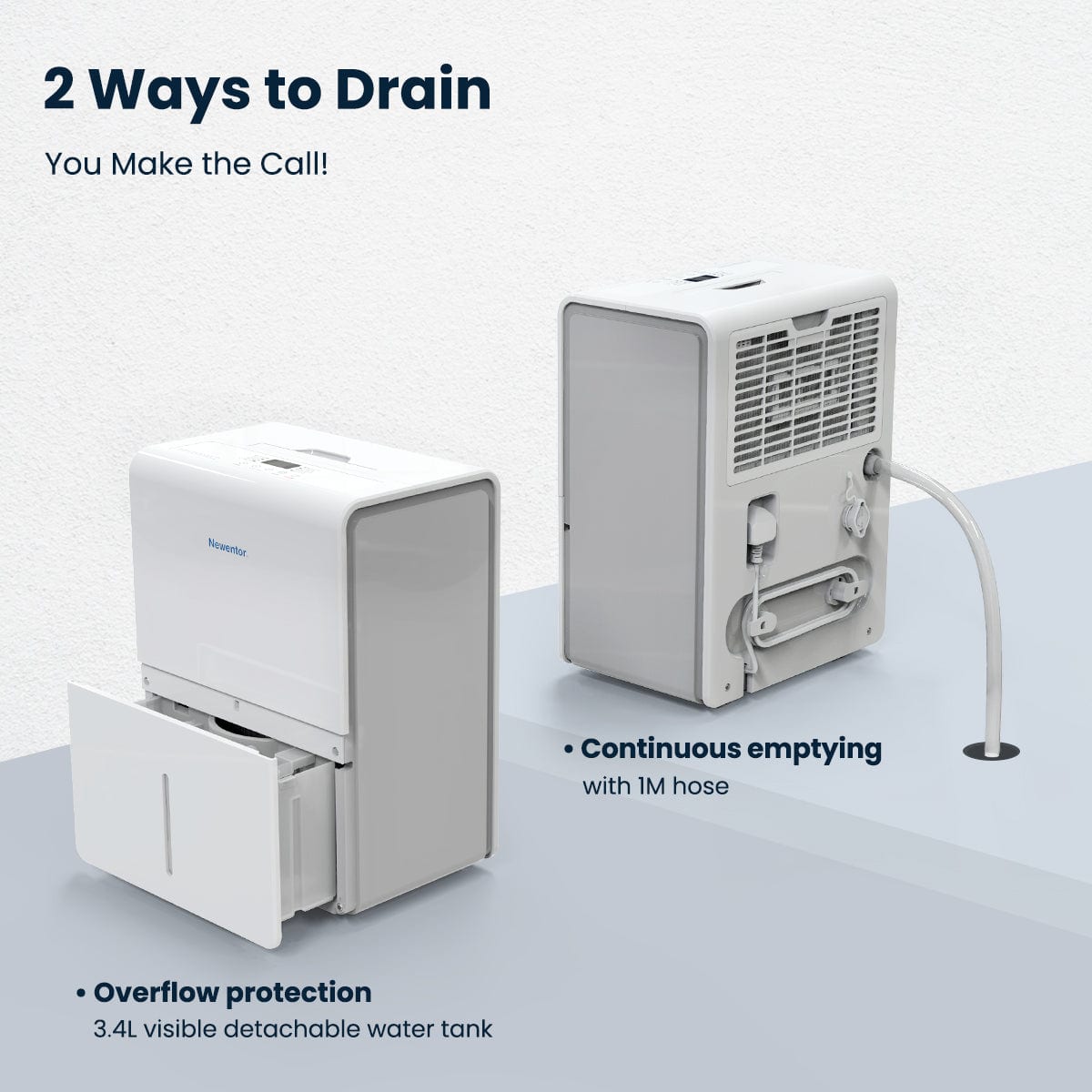 2 Ways to Drain

You Make the Call!

Newentor

• Continuous emptying
with 1M hose

• Overflow protection
3.4L visible detachable water tank