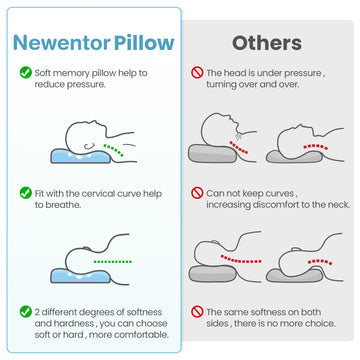 Newentor Pillow

Soft memory pillow help to reduce pressure.

Fit with the cervical curve help to breathe.

2 different degrees of softness and hardness , you can choose soft or hard , more comfortable.

Others

The head is under pressure , turning over and over.

Can not keep curves , increasing discomfort to the neck.

The same softness on both sides , there is no more choice.