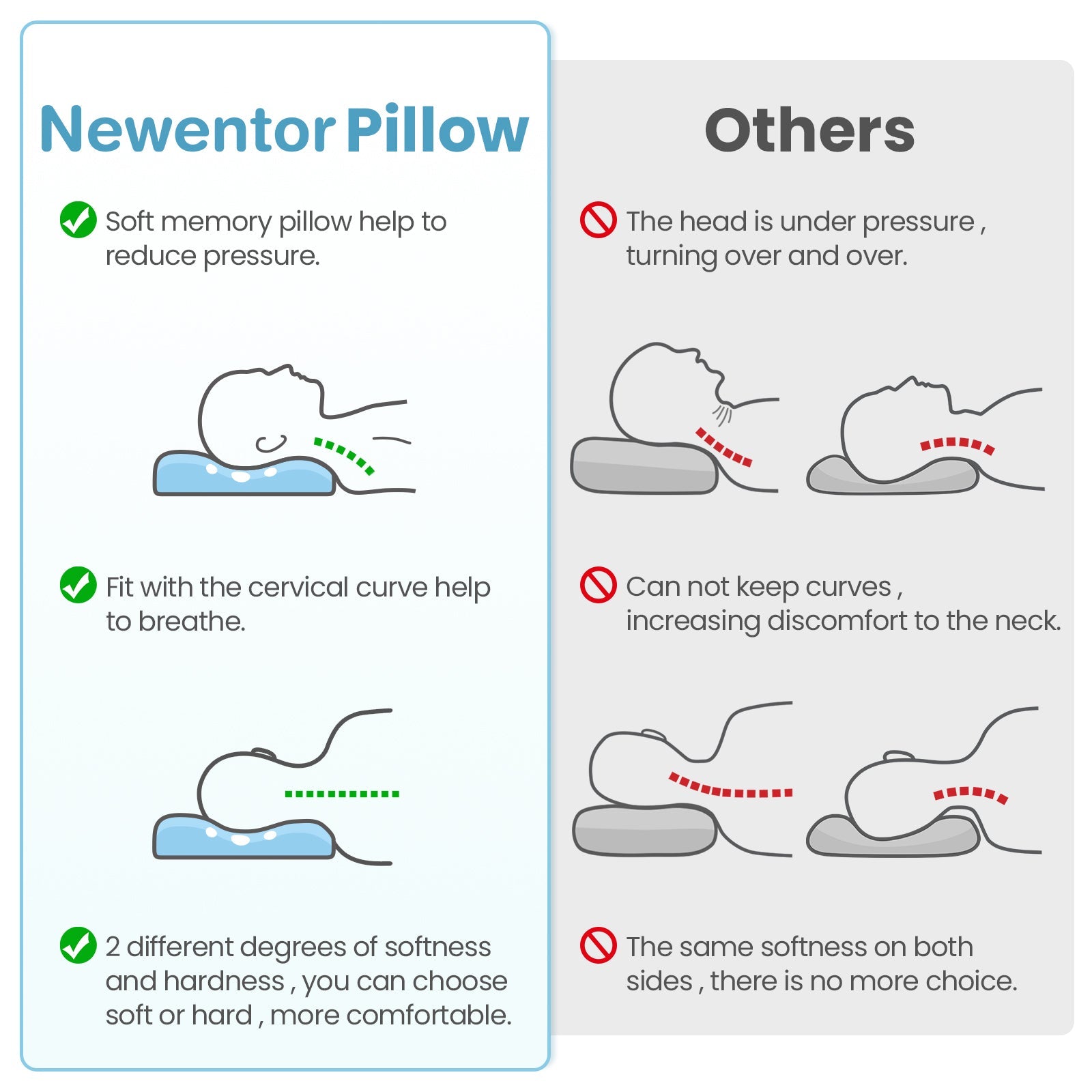 Newentor Pillow

Soft memory pillow help to reduce pressure.

Fit with the cervical curve help to breathe.

2 different degrees of softness and hardness , you can choose soft or hard , more comfortable.

Others

The head is under pressure , turning over and over.

Can not keep curves , increasing discomfort to the neck.

The same softness on both sides , there is no more choice.